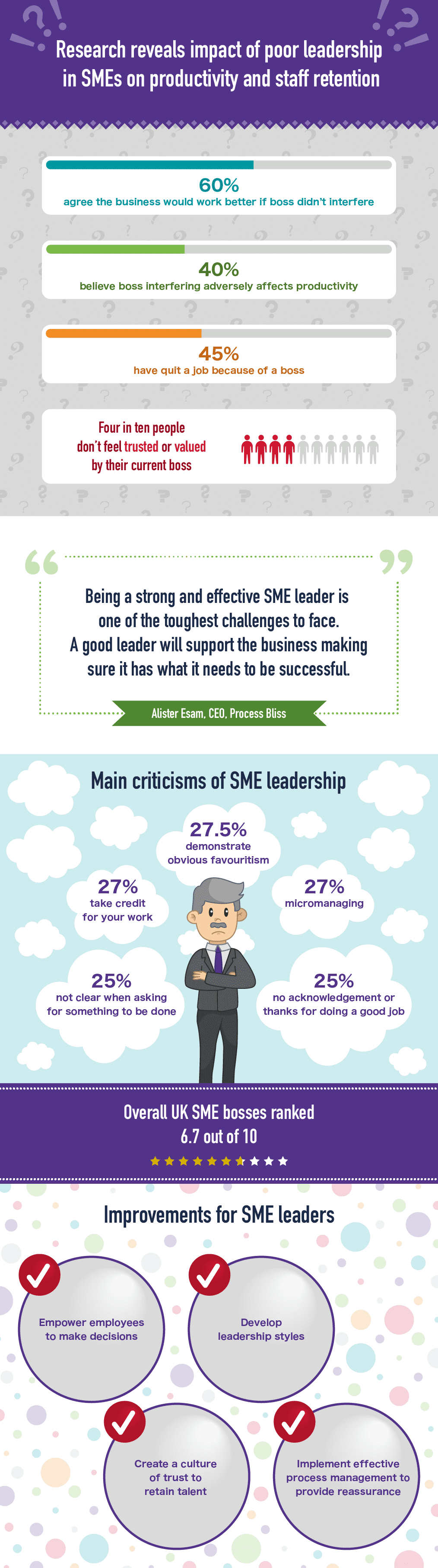 Research reveals impact of poor leadership in SMEs on productivity and staff retention

60%
agree the business would work better if boss didn't interfere

40%
believe boss interfering adversely affects productivity

45%
have quit a job because of a boss

Four in ten people don't feel trusted or valued by their current boss

Being a strong and effective SME leader is one of the toughest challenges to face. A good leader will support the business making sure it has what it needs to be successful.

Alister Esam, CEO, Process Bliss

Main criticisms of SME leadership

27.5%
demonstrate obvious favouritism

27%
take credit for your work

27%
micromanaging

25%
not clear when asking for something to be done

25%
no acknowledgement or thanks for doing a good job

Overall UK SME bosses ranked 6.7 out of 10

Improvements for SME leaders

Empower employees to make decisions

Develop leadership styles

Create a culture of trust to retain talent

Implement effective process management to provide reassurance